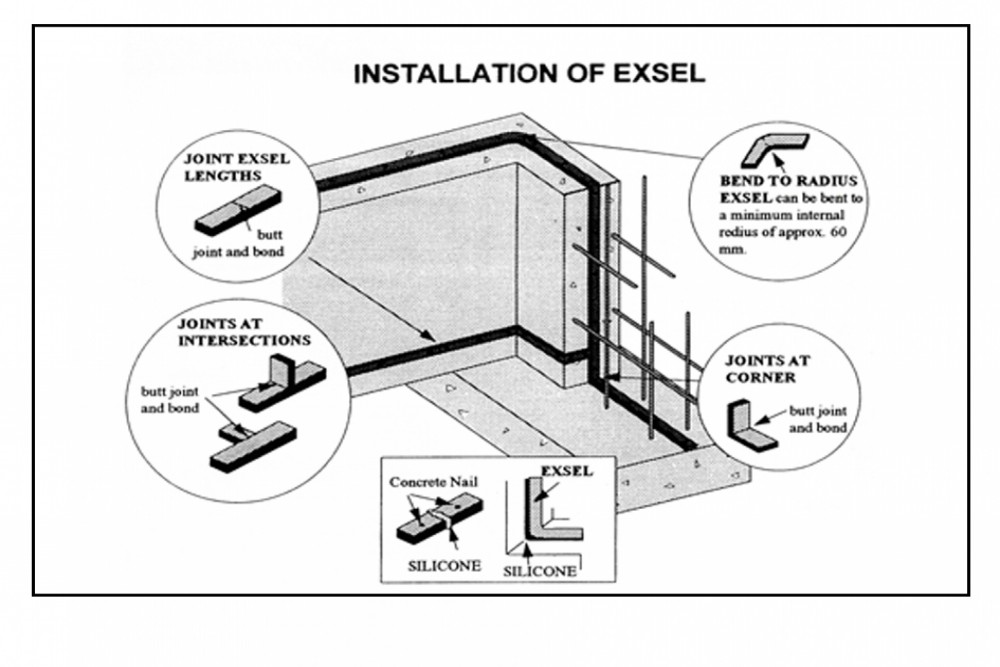 INSTALLATION OF EXSEL

JOINT EXSEL LENGTHS

butt joint and bond

BEND TO RADIUS

EXSEL can be bent to a minimum internal redius of approx. 60 mm.

JOINTS AT INTERSECTIONS

butt joint and bond

JOINTS AT CORNER

butt joint and bond

Concrete Nail

SILICONE

EXSEL

SILICONE